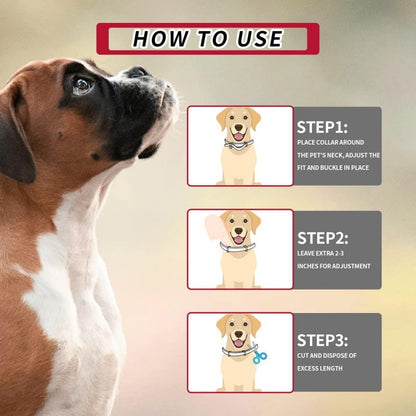 HOW TO USE

STEP1:
PLACE COLLAR AROUND THE PET'S NECK, ADJUST THE FIT AND BUCKLE IN PLACE

STEP2:
LEAVE EXTRA 2-3 INCHES FOR ADJUSTMENT

STEP3:
CUT AND DISPOSE OF EXCESS LENGTH